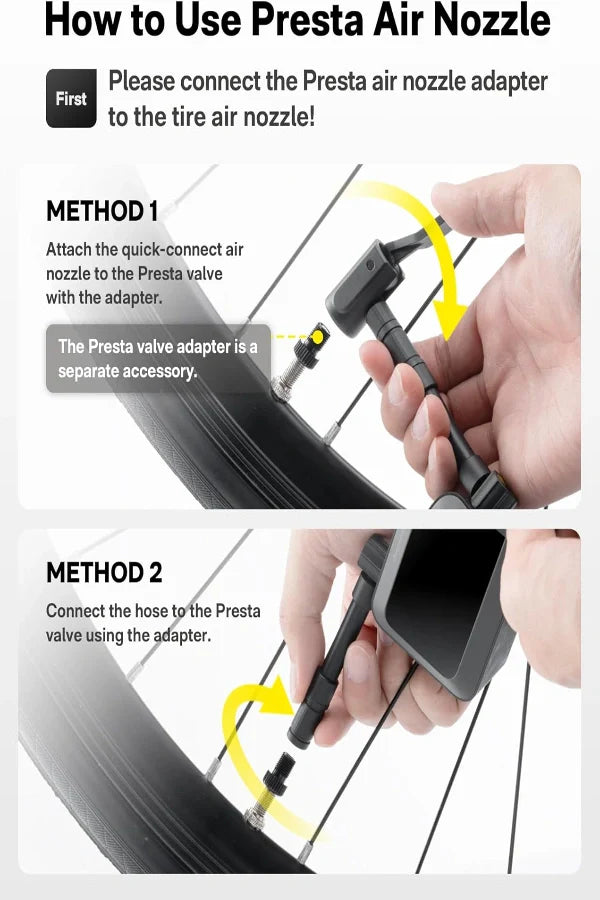 How to Use Presta Air Nozzle

First

Please connect the Presta air nozzle adapter to the tire air nozzle!

METHOD 1

Attach the quick-connect air nozzle to the Presta valve with the adapter.

The Presta valve adapter is a separate accessory.

METHOD 2

Connect the hose to the Presta valve using the adapter.