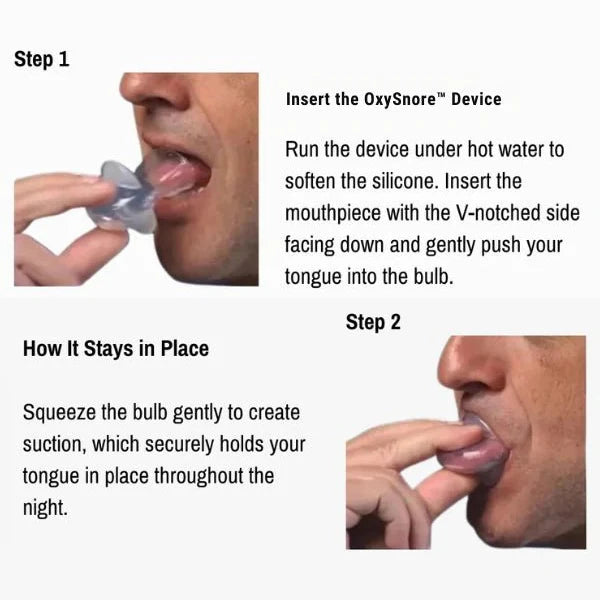 Step 1

Insert the OxySnore™ Device

Run the device under hot water to soften the silicone. Insert the mouthpiece with the V-notched side facing down and gently push your tongue into the bulb.

Step 2

How It Stays in Place

Squeeze the bulb gently to create suction, which securely holds your tongue in place throughout the night.