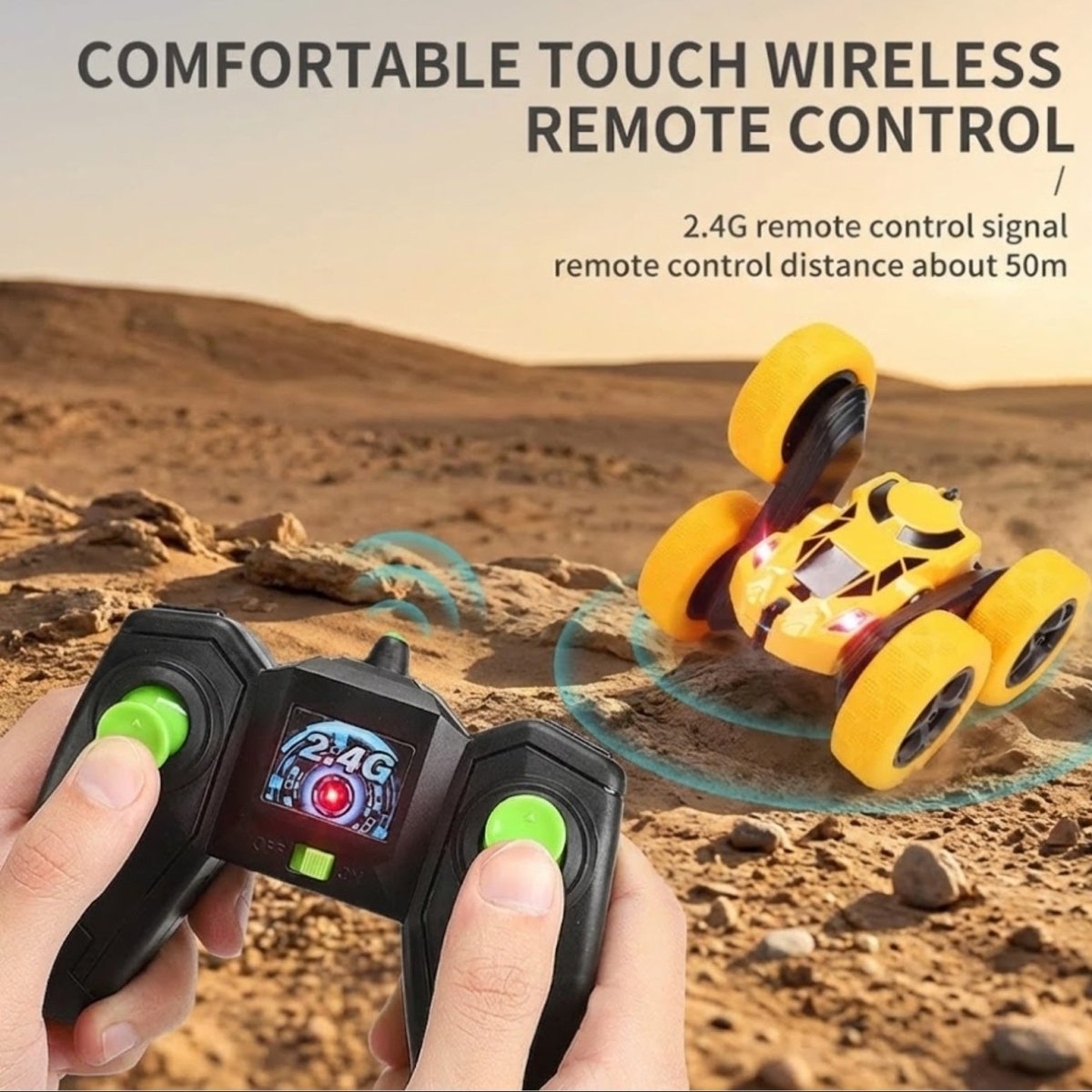 COMFORTABLE TOUCH WIRELESS REMOTE CONTROL

/

2.4G remote control signal
remote control distance about 50m

2.4G

OFF ON