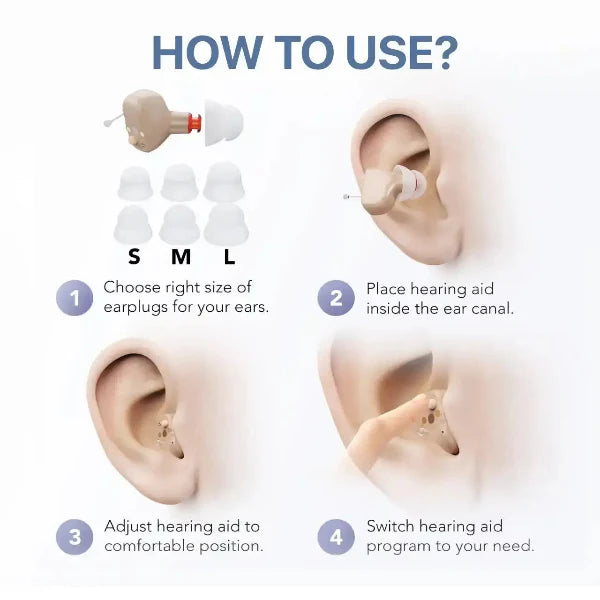 HOW TO USE?

S M L

1 Choose right size of earplugs for your ears.

2 Place hearing aid inside the ear canal.

3 Adjust hearing aid to comfortable position.

4 Switch hearing aid program to your need.