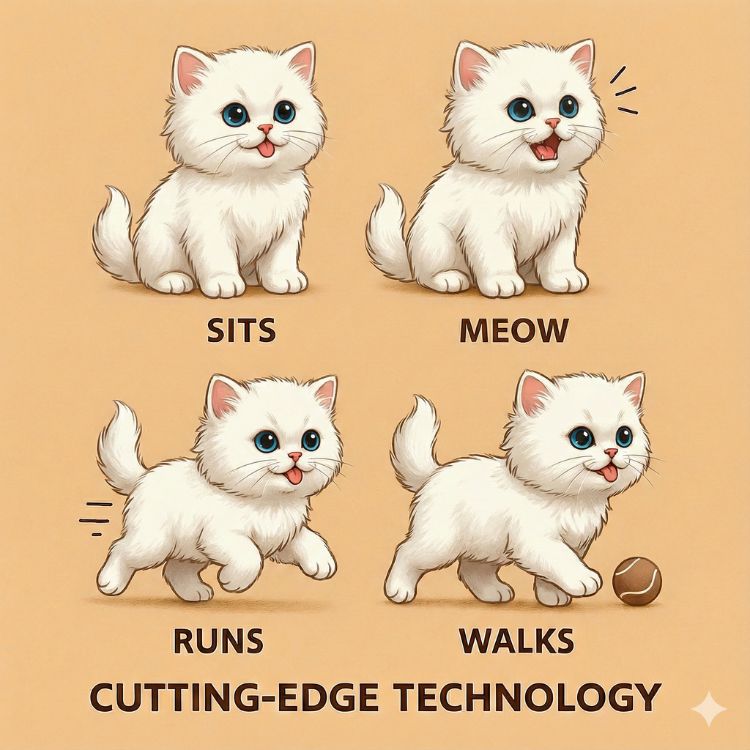 SITS

MEOW

RUNS

WALKS

CUTTING-EDGE TECHNOLOGY